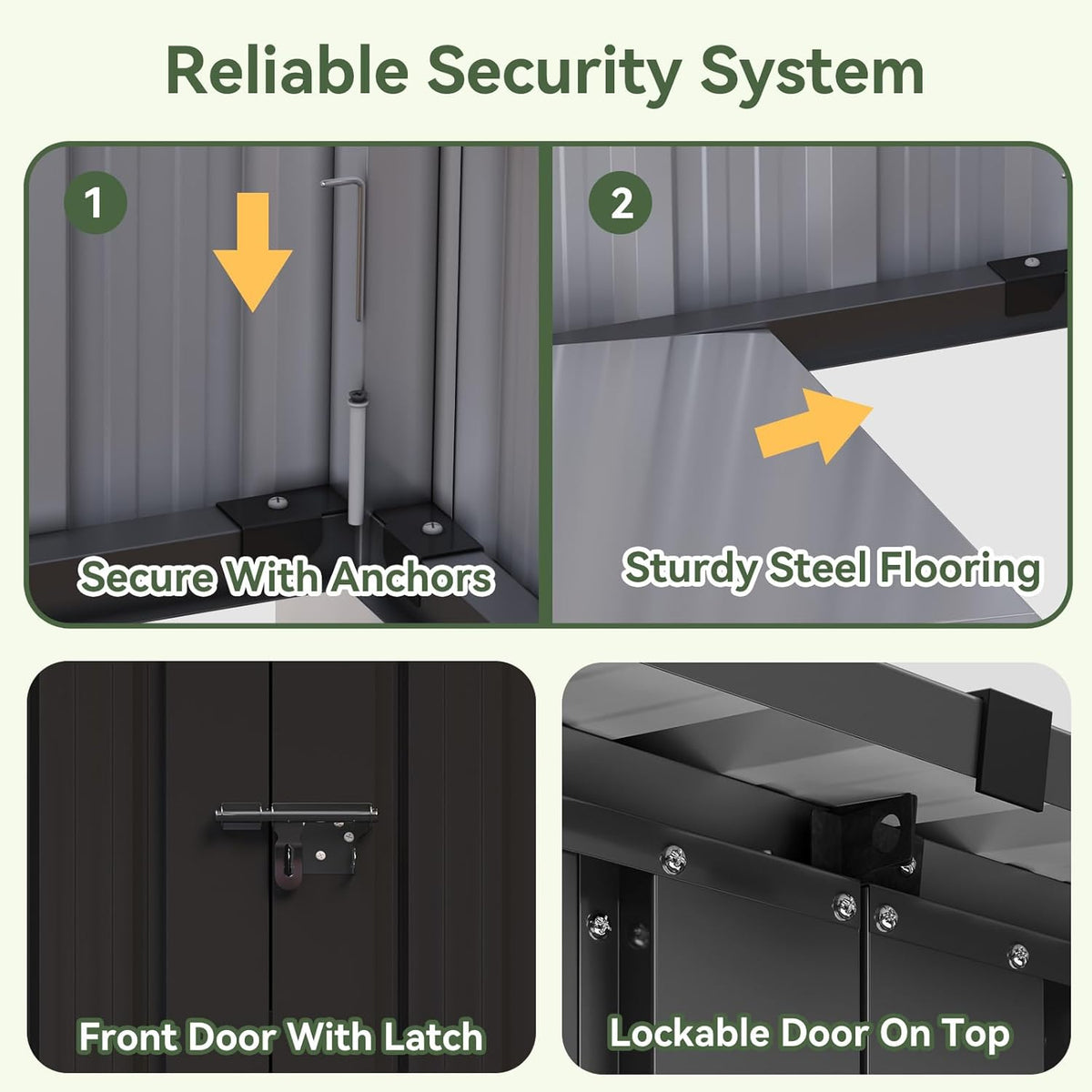 Reliable Security System

1

Secure With Anchors

2

Sturdy Steel Flooring

Front Door With Latch

Lockable Door On Top