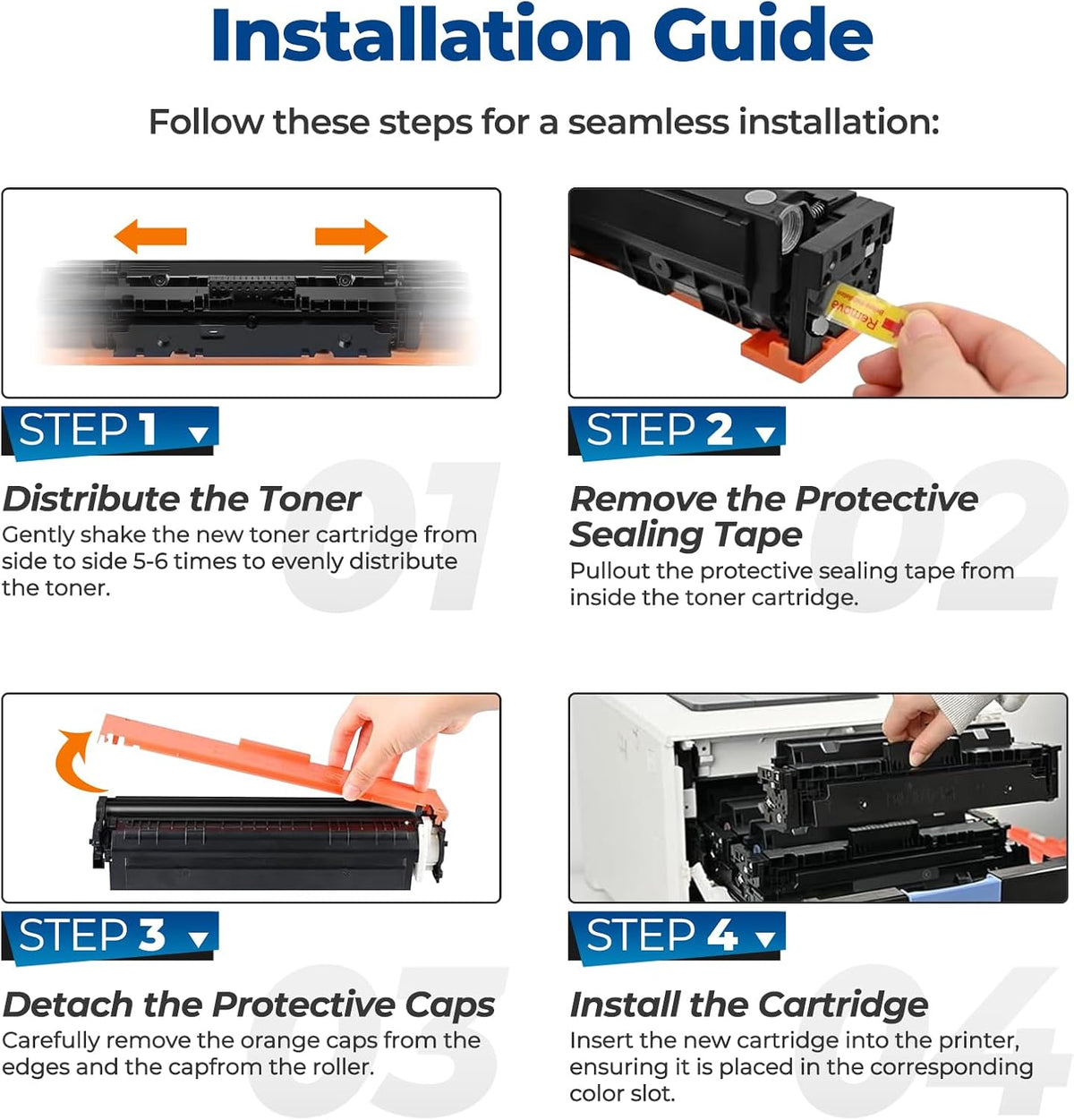 Installation Guide

Follow these steps for a seamless installation:

Remove

STEP 1

01

Distribute the Toner
Gently shake the new toner cartridge from side to side 5-6 times to evenly distribute the toner.

STEP 2

02

Remove the Protective Sealing Tape
Pullout the protective sealing tape from inside the toner cartridge.

STEP 3

03

Detach the Protective Caps
Carefully remove the orange caps from the edges and the capfrom the roller.

STEP 4

04

Install the Cartridge
Insert the new cartridge into the printer, ensuring it is placed in the corresponding color slot.