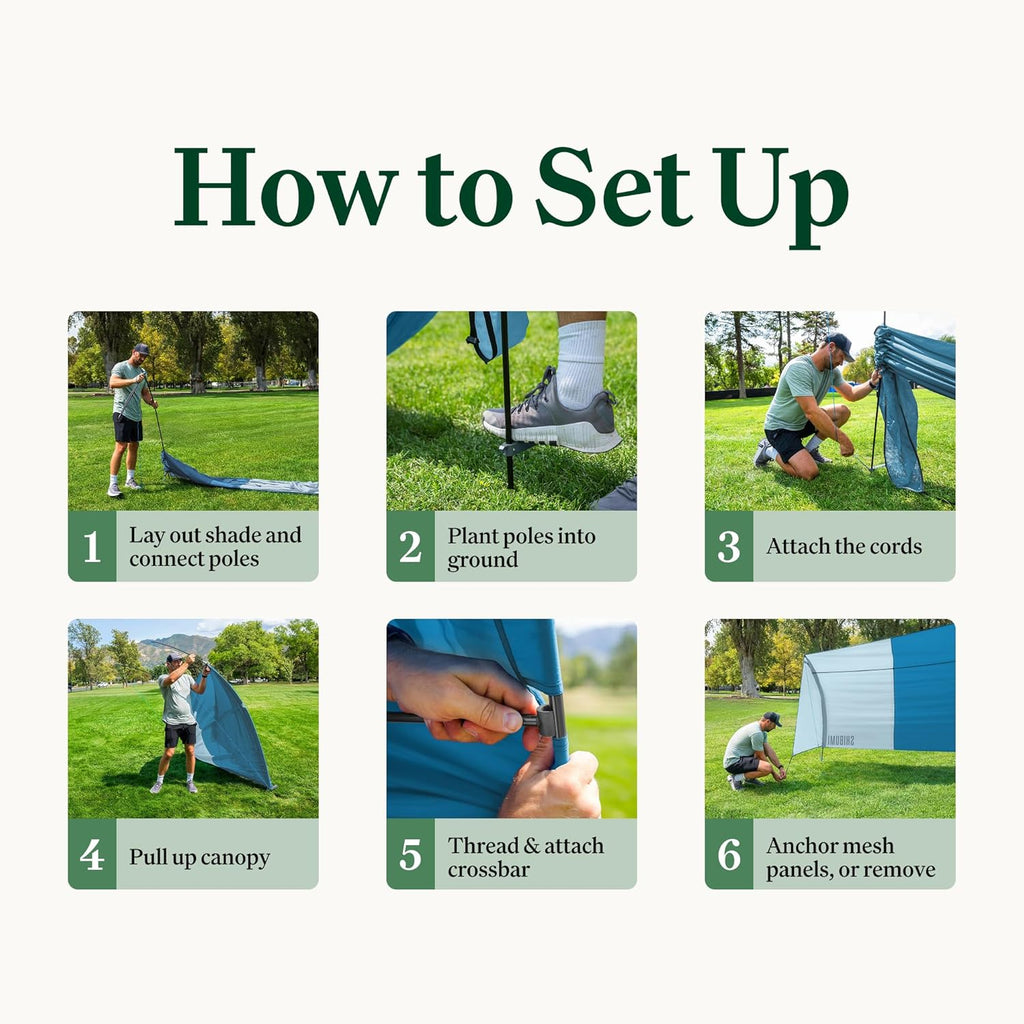 How to Set Up

1 Lay out shade and connect poles

2 Plant poles into ground

3 Attach the cords

4 Pull up canopy

5 Thread & attach crossbar

6 Anchor mesh panels, or remove