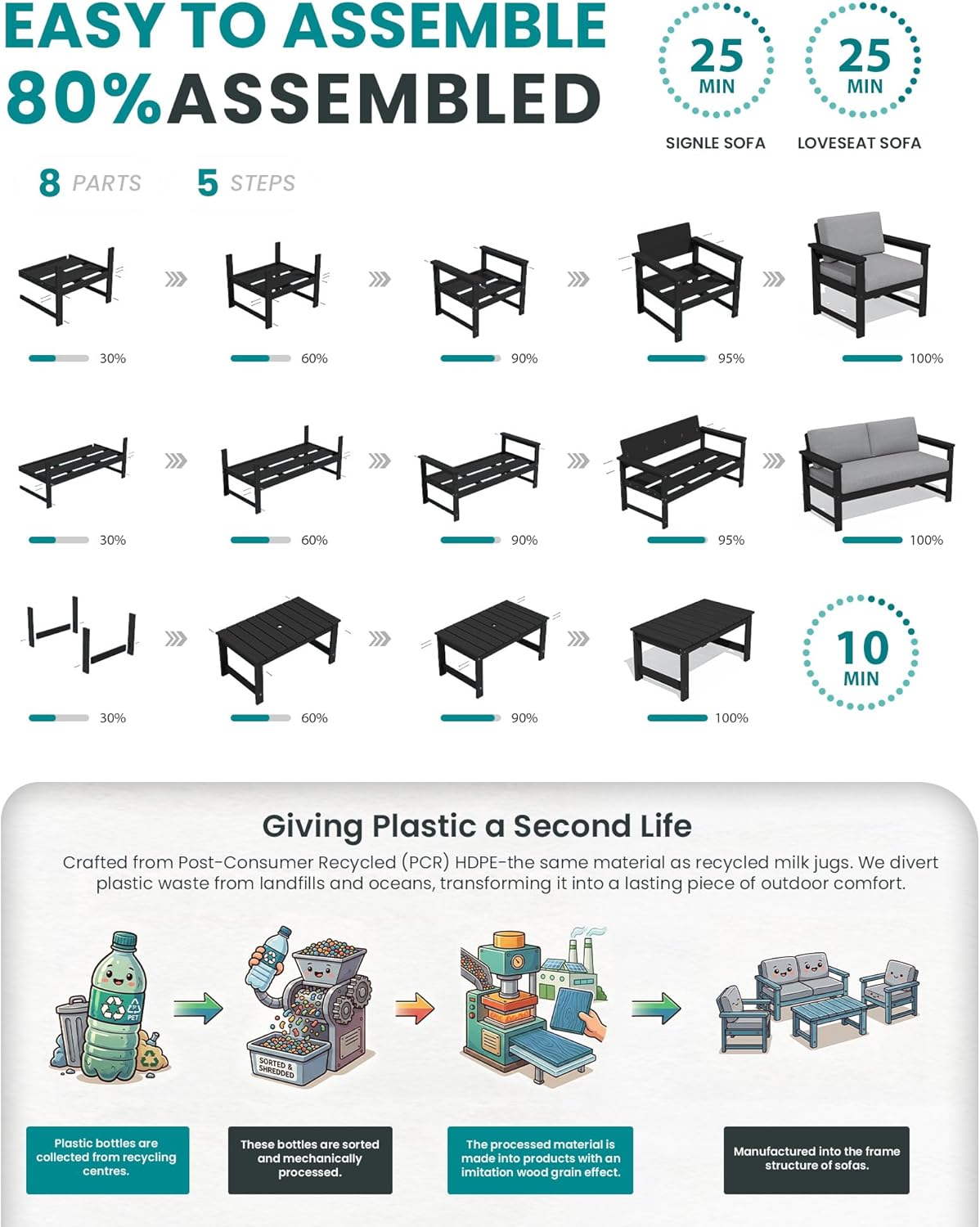 EASY TO ASSEMBLE
80%ASSEMBLED

25 MIN
SIGNLE SOFA

25 MIN
LOVESEAT SOFA

8 PARTS 5 STEPS

30% 60% 90% 95% 100%

30% 60% 90% 95% 100%

30% 60% 90% 100%

10 MIN

Giving Plastic a Second Life

Crafted from Post-Consumer Recycled (PCR) HDPE-the same material as recycled milk jugs. We divert plastic waste from landfills and oceans, transforming it into a lasting piece of outdoor comfort.

PET

SORTED & SHREDDED

Plastic bottles are collected from recycling centres.

These bottles are sorted and mechanically processed.

The processed material is made into products with an imitation wood grain effect.

Manufactured into the frame structure of sofas.