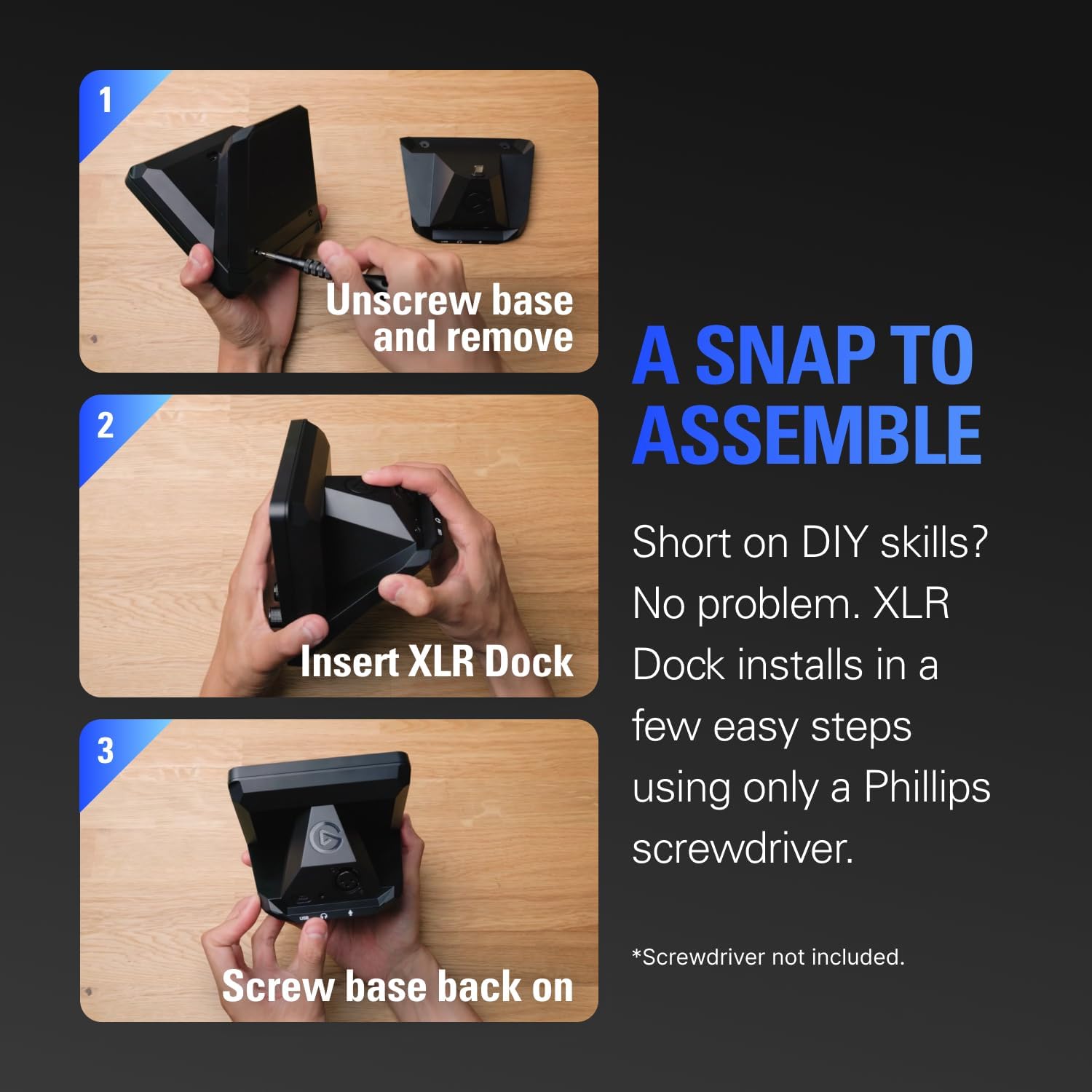 1

Unscrew base and remove

2

Insert XLR Dock

3

USB

Screw base back on

A SNAP TO ASSEMBLE

Short on DIY skills? No problem. XLR Dock installs in a few easy steps using only a Phillips screwdriver.

*Screwdriver not included.