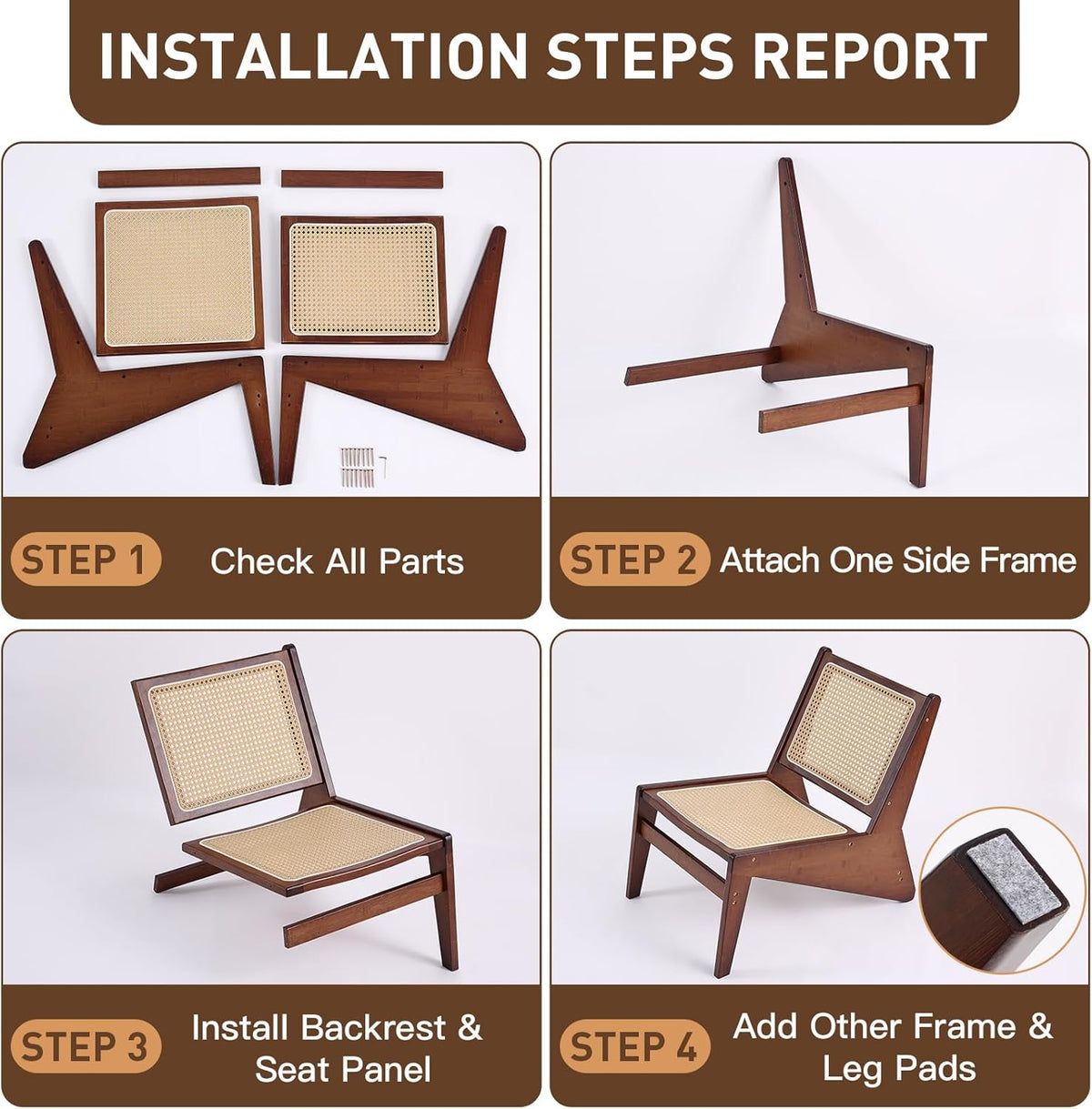 INSTALLATION STEPS REPORT

STEP 1 Check All Parts

STEP 2 Attach One Side Frame

STEP 3 Install Backrest & Seat Panel

STEP 4 Add Other Frame & Leg Pads